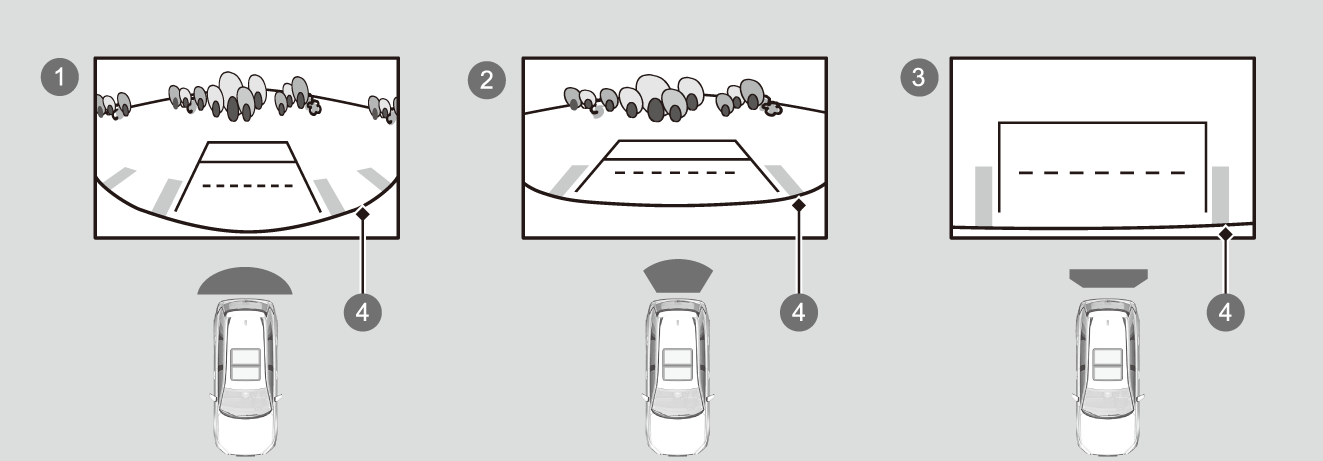 1
4
2
4
3
4