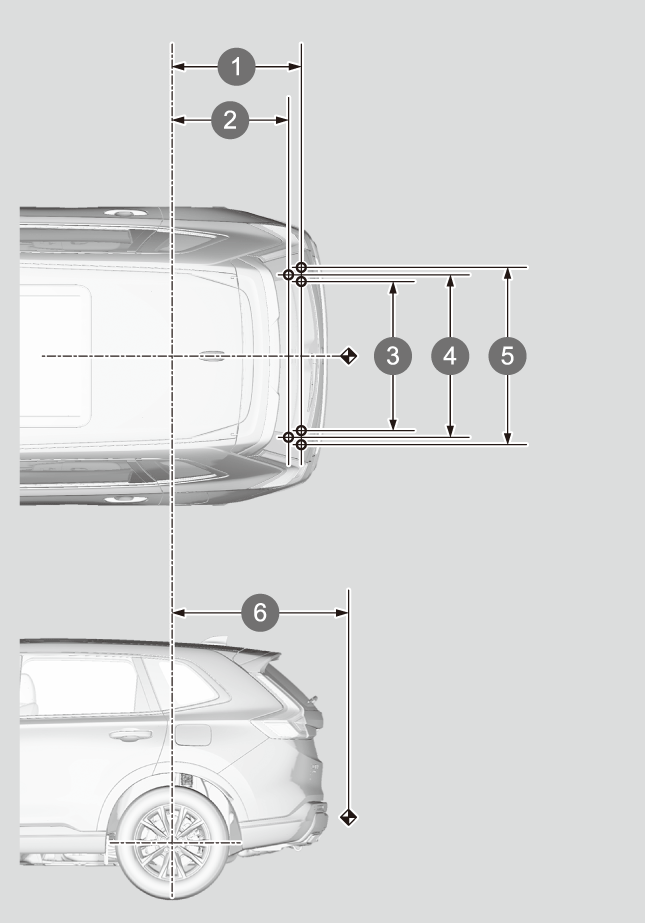 1
2
3
4
5
6