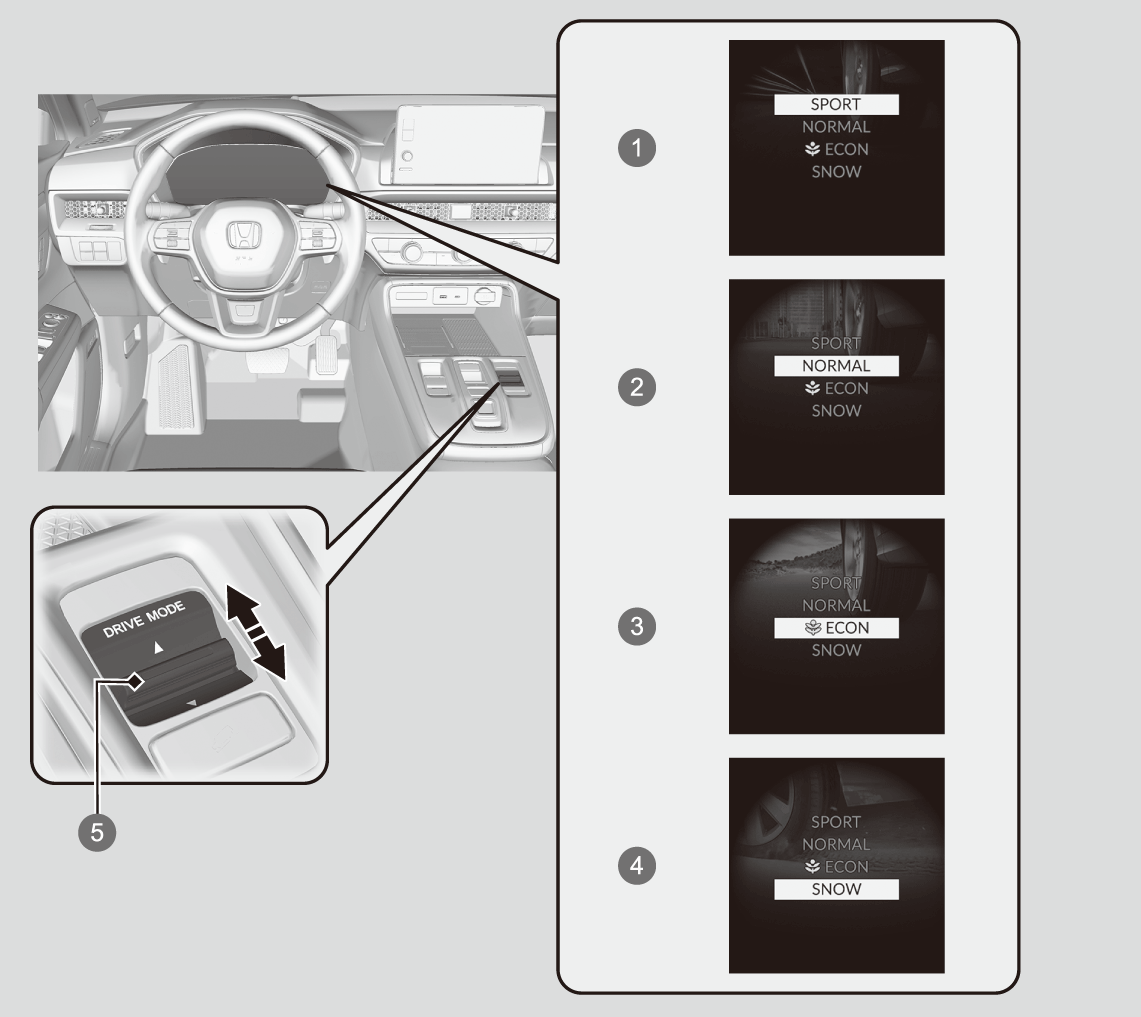 1
SPORT
NORMAL
ECON
SNOW

2
SPORT
NORMAL
ECON
SNOW

3
SPORT
NORMAL
ECON
SNOW

4
SPORT
NORMAL
ECON
SNOW

DRIVE MODE

5